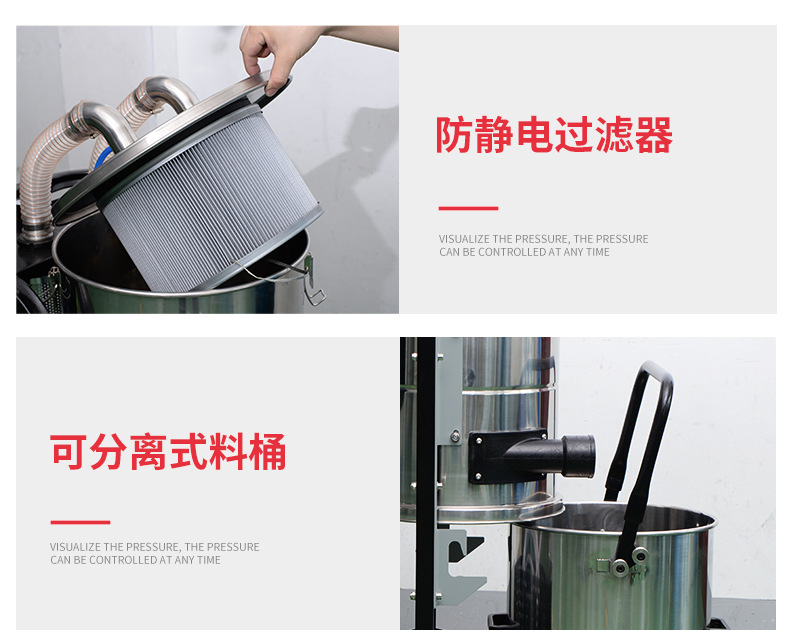 防静电过滤器

VISUALIZE THE PRESSURE, THE PRESSURE CAN BE CONTROLLED AT ANY TIME

可分离式料桶

VISUALIZE THE PRESSURE, THE PRESSURE CAN BE CONTROLLED AT ANY TIME