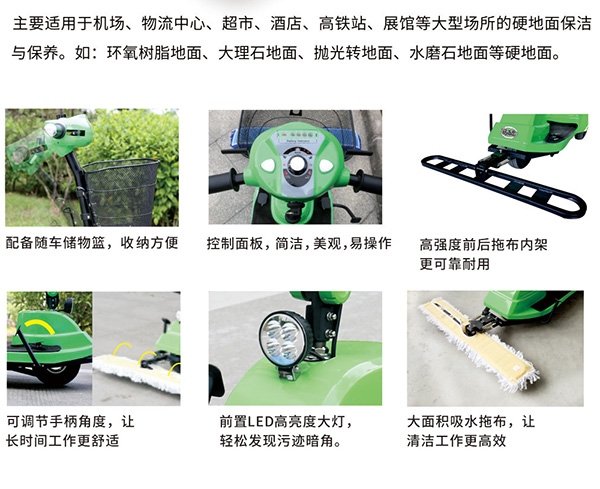 主要适用于机场、物流中心、超市、酒店、高铁站、展馆等大型场所的硬地面保洁与保养。如：环氧树脂地面、大理石地面、抛光转地面、水磨石地面等硬地面。

配备随车储物篮，收纳方便

控制面板，简洁，美观，易操作

高强度前后拖布内架
更可靠耐用

可调节手柄角度，让
长时间工作更舒适

前置LED高亮度大灯，
轻松发现污迹暗角。

大面积吸水拖布，让
清洁工作更高效